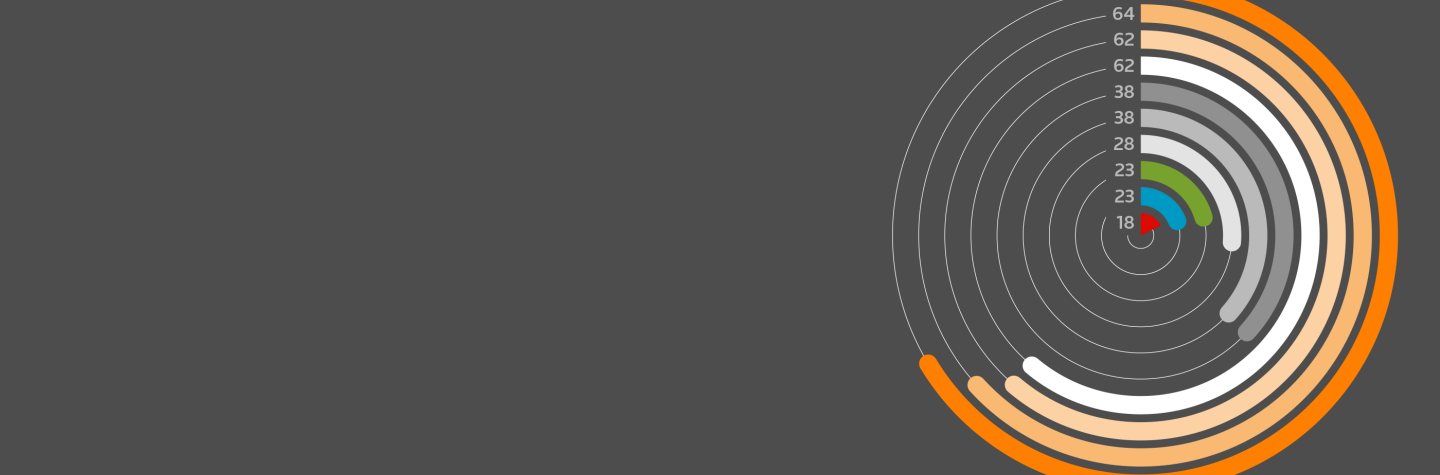 64
62
62
38
38
28
23
23
18